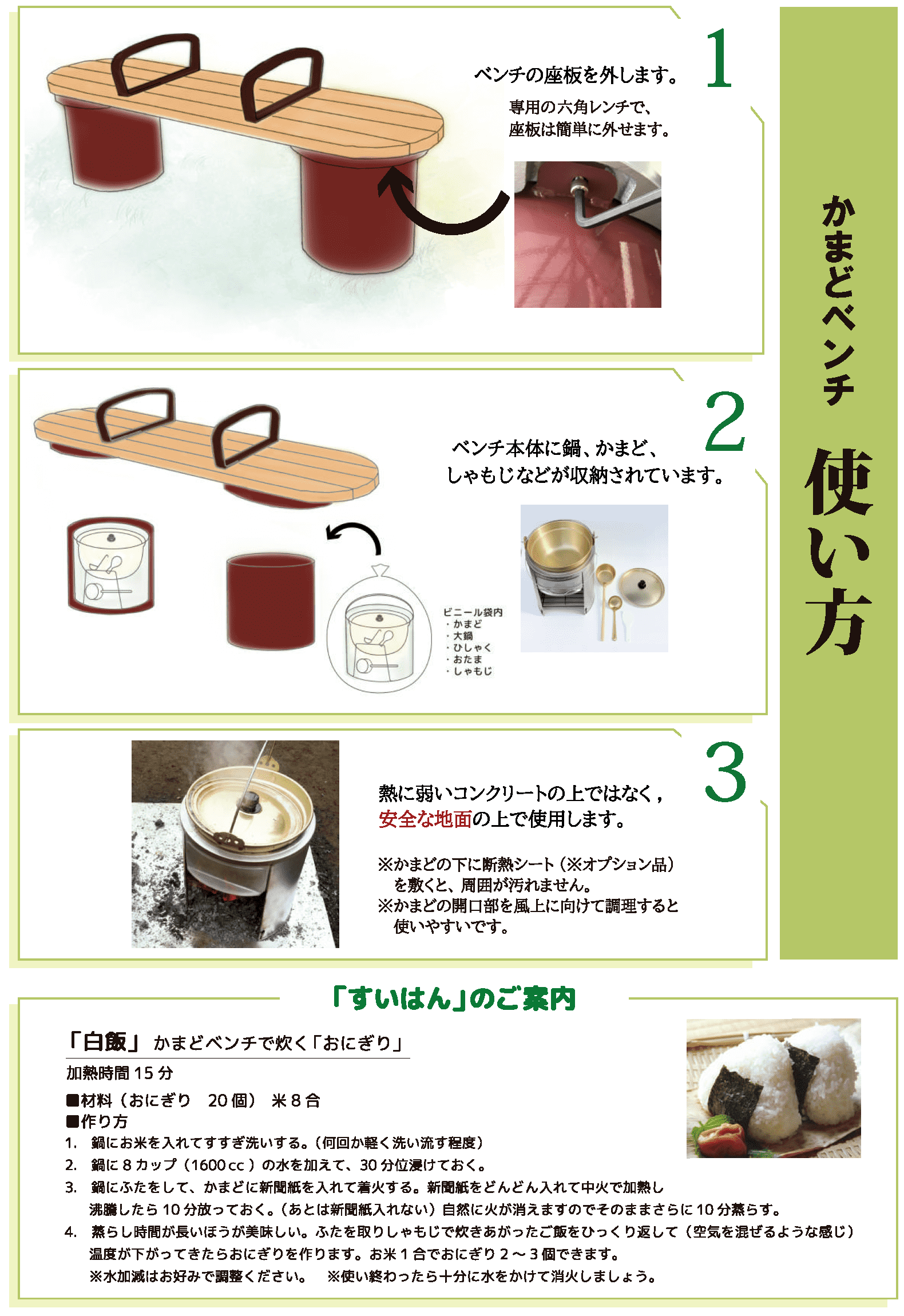 かまどベンチ
使い方

1
ベンチの座板を外します。
専用の六角レンチで、座板は簡単に外せます。

2
ベンチ本体に鍋、かまど、しゃもじなどが収納されています。

ビニール袋内
・かまど
・大鍋
・ひしゃく
・おたま
・しゃもじ

3
熱に弱いコンクリートの上ではなく，安全な地面の上で使用します。

※かまどの下に断熱シート（※オプション品）を敷くと、周囲が汚れません。
※かまどの開口部を風上に向けて調理すると使いやすいです。

「すいはん」のご案内

「白飯」 かまどベンチで炊く「おにぎり」
加熱時間 15 分
■材料（おにぎり 20 個） 米 8 合
■作り方
1. 鍋にお米を入れてすすぎ洗いする。（何回か軽く洗い流す程度）
2. 鍋に 8 カップ（1600 cc ）の水を加えて、30 分位浸けておく。
3. 鍋にふたをして、かまどに新聞紙を入れて着火する。新聞紙をどんどん入れて中火で加熱し沸騰したら 10 分放っておく。（あとは新聞紙入れない）自然に火が消えますのでそのままさらに 10 分蒸らす。
4. 蒸らし時間が長いほうが美味しい。ふたを取りしゃもじで炊きあがったご飯をひっくり返して（空気を混ぜるような感じ）温度が下がってきたらおにぎりを作ります。お米 1 合でおにぎり 2 ～ 3 個できます。
※水加減はお好みで調整ください。 ※使い終わったら十分に水をかけて消火しましょう。